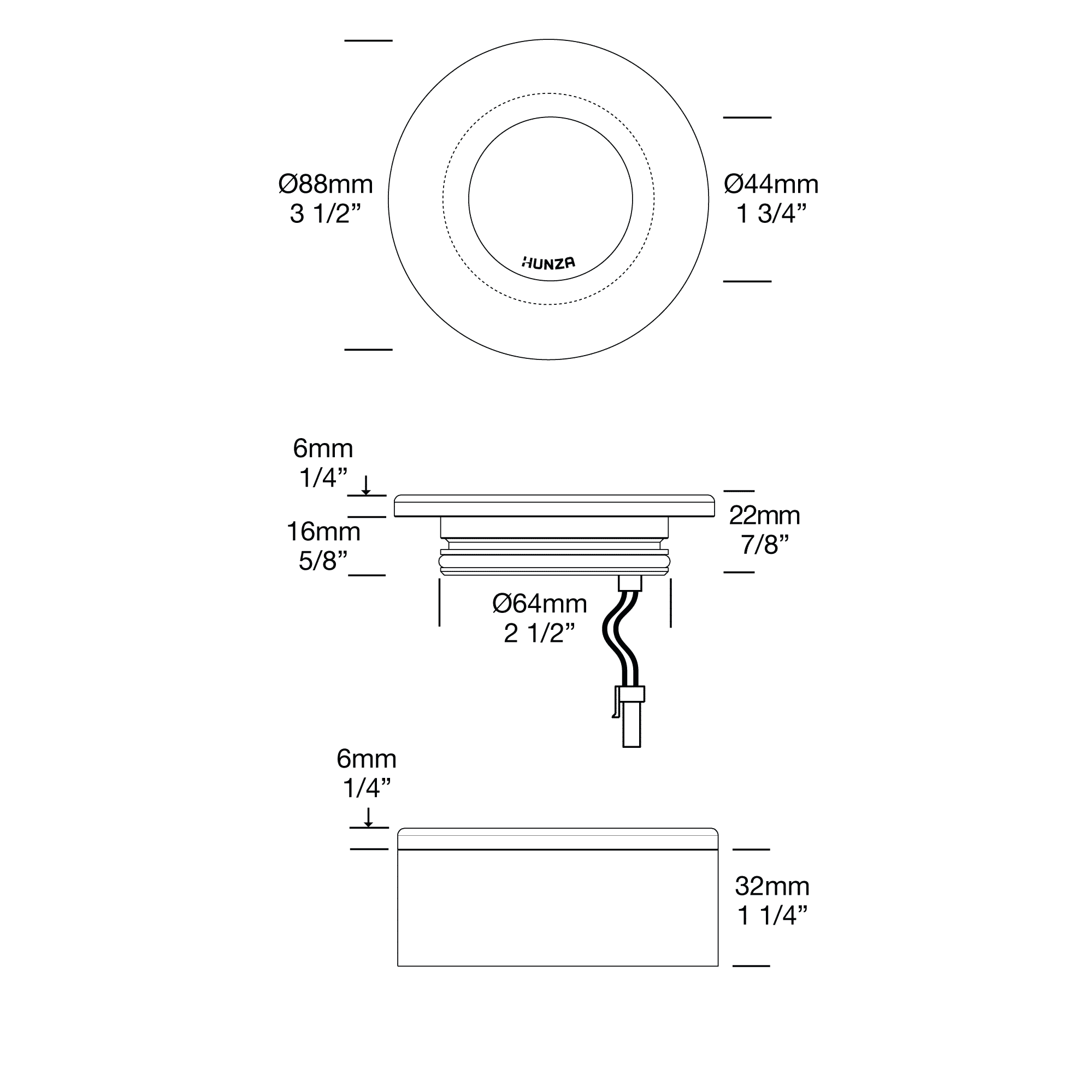 Ø88mm
3 1/2”

HUNZA

Ø44mm
1 3/4”

6mm
1/4”

16mm
5/8”

22mm
7/8”

Ø64mm
2 1/2”

6mm
1/4”

32mm
1 1/4”