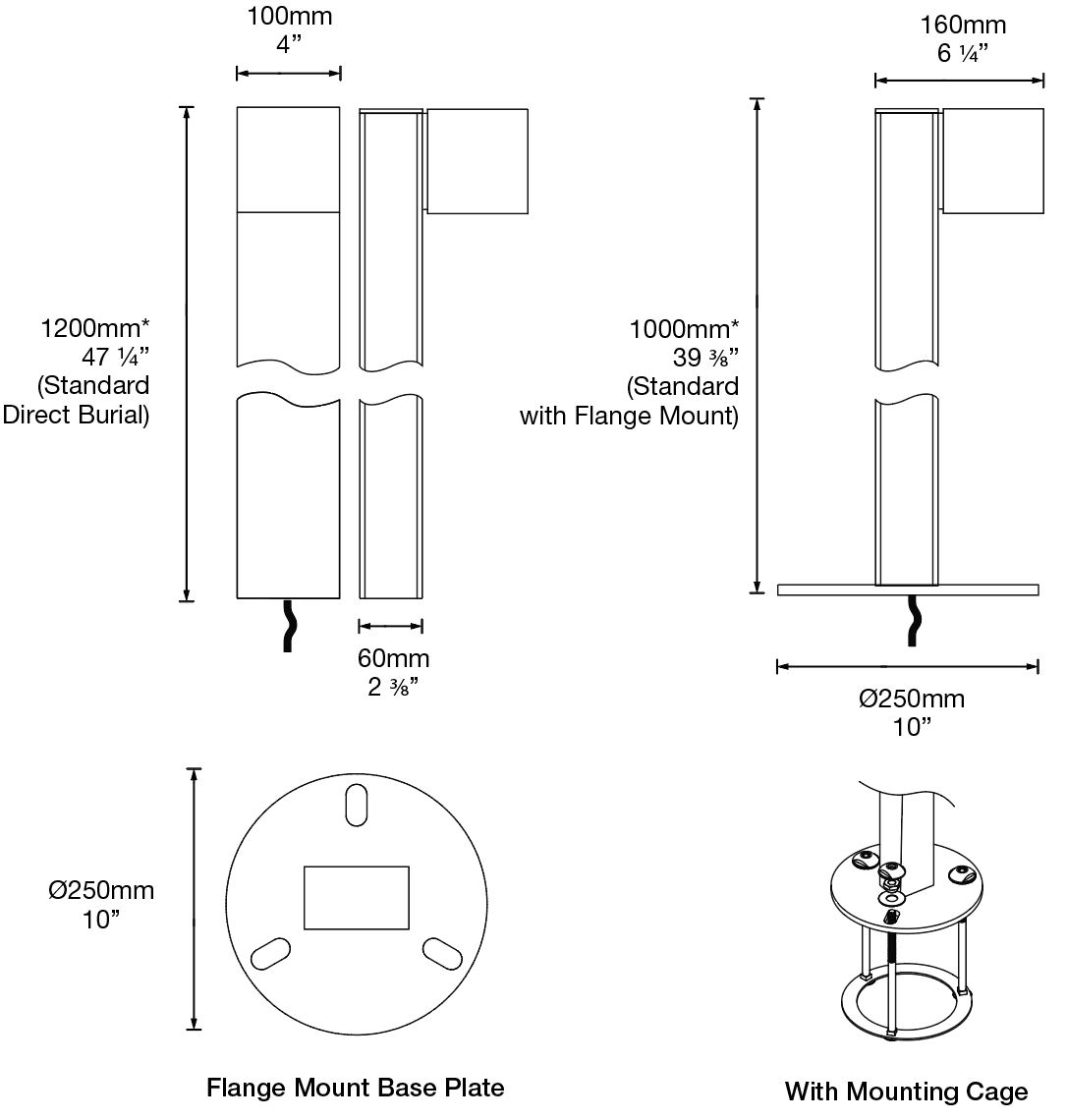 100mm
4”

160mm
6 ¼”

1200mm*
47 ¼”
(Standard
Direct Burial)

1000mm*
39 ⅜”
(Standard
with Flange Mount)

60mm
2 ⅜”

Ø250mm
10”

Ø250mm
10”

Flange Mount Base Plate

With Mounting Cage