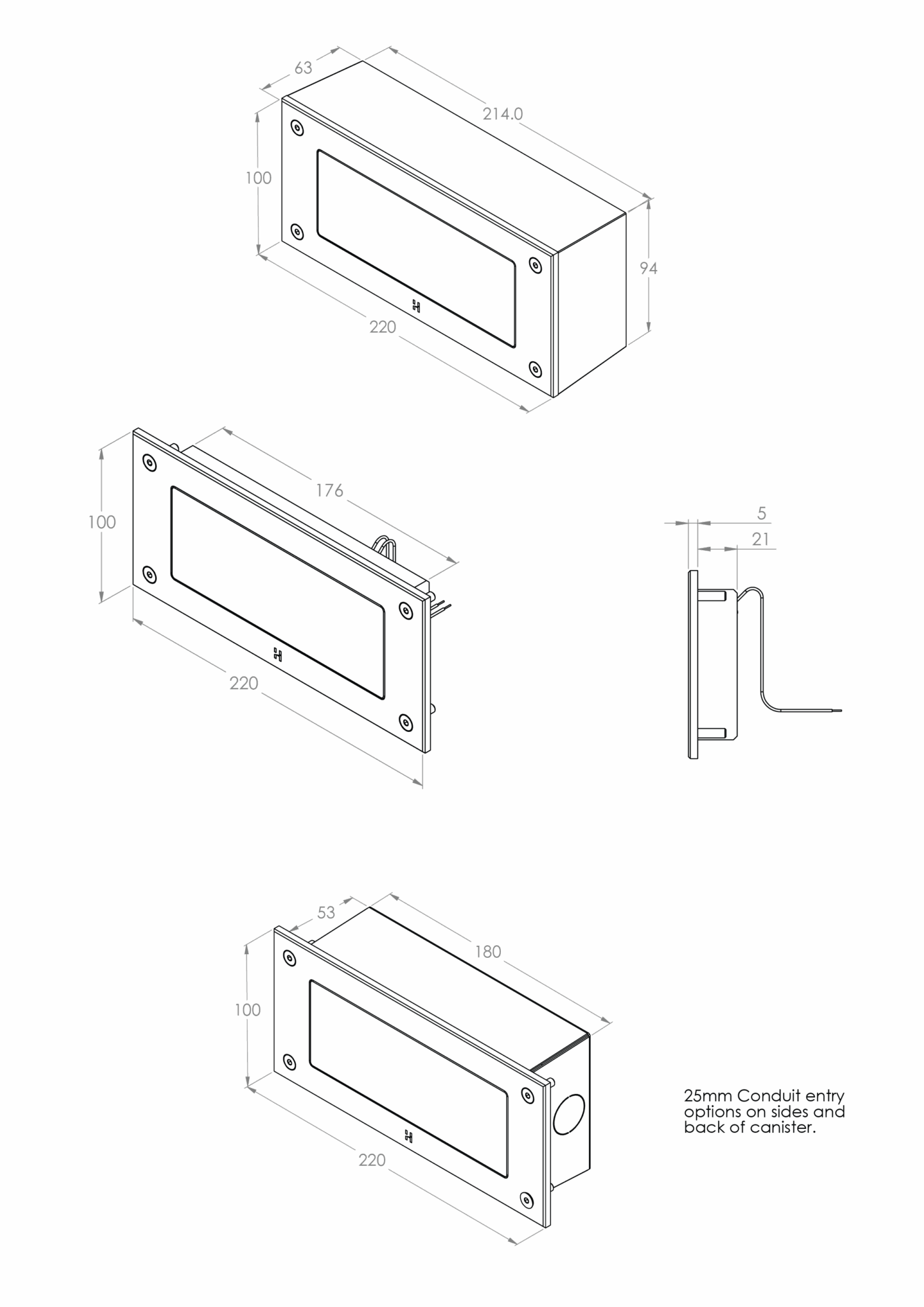 63
214.0
100
94
220
176
100
220
5
21
53
180
100
220
25mm Conduit entry options on sides and back of canister.